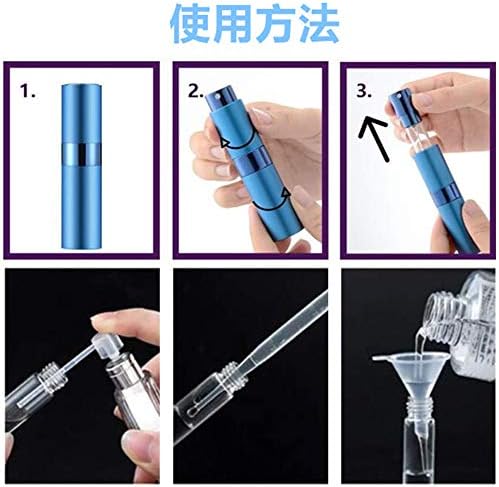 使用方法

1.

2.

3.