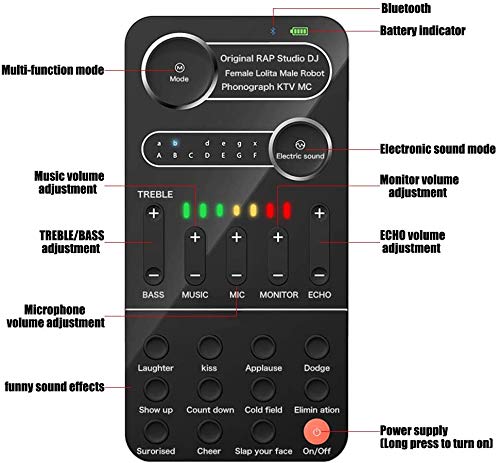 Bluetooth

Battery indicator

Multi-function mode

Mode

Original RAP Studio DJ
Female Lolita Male Robot
Phonograph KTV MC

a b d e g x
A B C D E G F

Electric sound

Electronic sound mode

Music volume adjustment

Monitor volume adjustment

TREBLE

TREBLE/BASS adjustment

ECHO volume adjustment

BASS MUSIC MIC MONITOR ECHO

Microphone volume adjustment

Laughter kiss Applause Dodge

funny sound effects

Show up Count down Cold field Elimin ation

Surorised Cheer Slap your face On/Off

Power supply (Long press to turn on)