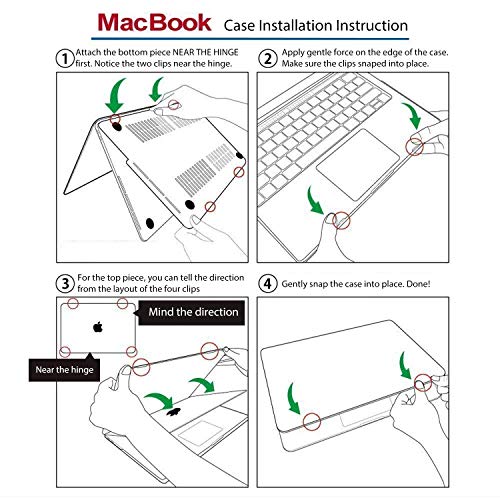 MacBook Case Installation Instruction

1 Attach the bottom piece NEAR THE HINGE first. Notice the two clips near the hinge.

2 Apply gentle force on the edge of the case. Make sure the clips snaped into place.

3 For the top piece, you can tell the direction from the layout of the four clips

Mind the direction

Near the hinge

4 Gently snap the case into place. Done!