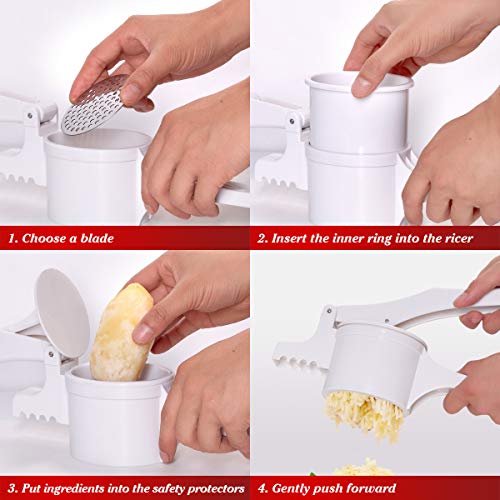 1. Choose a blade

2. Insert the inner ring into the ricer

3. Put ingredients into the safety protectors

4. Gently push forward