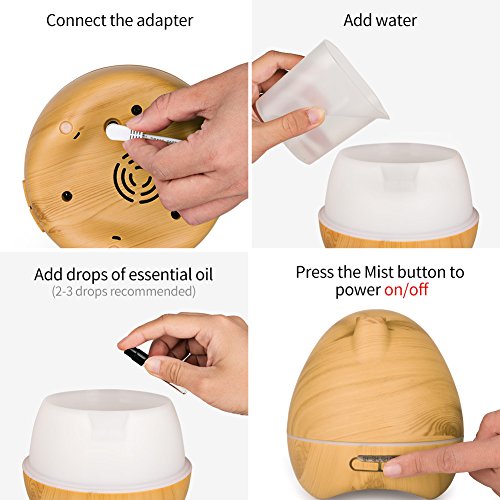 Connect the adapter

Add water

Add drops of essential oil
(2-3 drops recommended)

Press the Mist button to power on/off