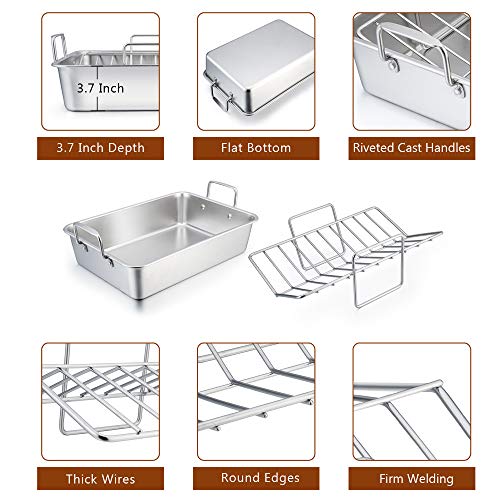 3.7 Inch

3.7 Inch Depth

Flat Bottom

Riveted Cast Handles

Thick Wires

Round Edges

Firm Welding