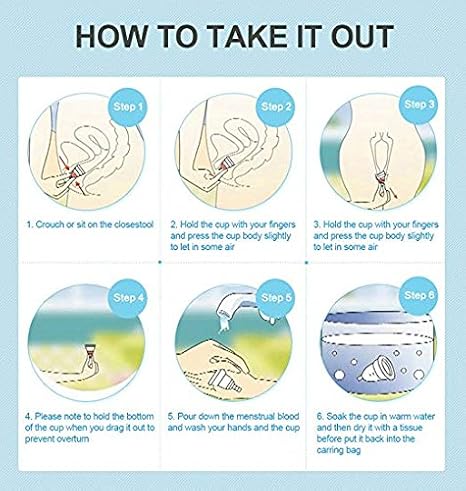 HOW TO TAKE IT OUT

Step 1

1. Crouch or sit on the closestool

Step 2

2. Hold the cup with your fingers and press the cup body slightly to let in some air

Step 3

3. Hold the cup with your fingers and press the cup body slightly to let in some air

Step 4

4. Please note to hold the bottom of the cup when you drag it out to prevent overturn

Step 5

5. Pour down the menstrual blood and wash your hands and the cup

Step 6

6. Soak the cup in warm water and then dry it with a tissue before put it back into the carring bag