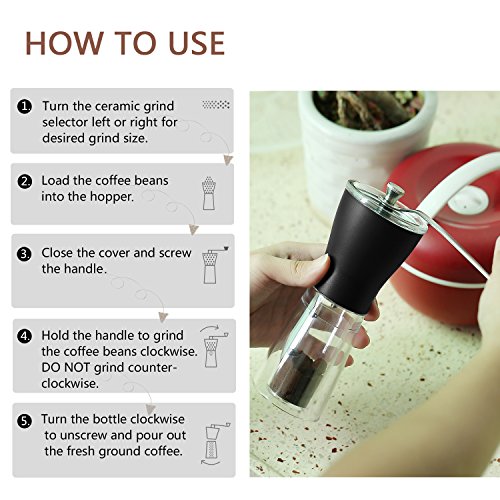 HOW TO USE

1. Turn the ceramic grind selector left or right for desired grind size.

2. Load the coffee beans into the hopper.

3. Close the cover and screw the handle.

4. Hold the handle to grind the coffee beans clockwise. DO NOT grind counter-clockwise.

5. Turn the bottle clockwise to unscrew and pour out the fresh ground coffee.