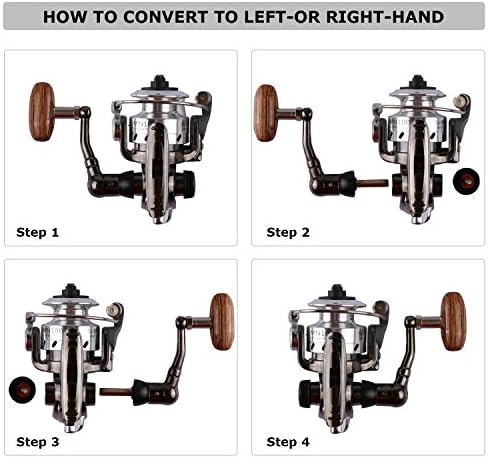 HOW TO CONVERT TO LEFT-OR RIGHT-HAND

Step 1

Step 2

Step 3

Step 4