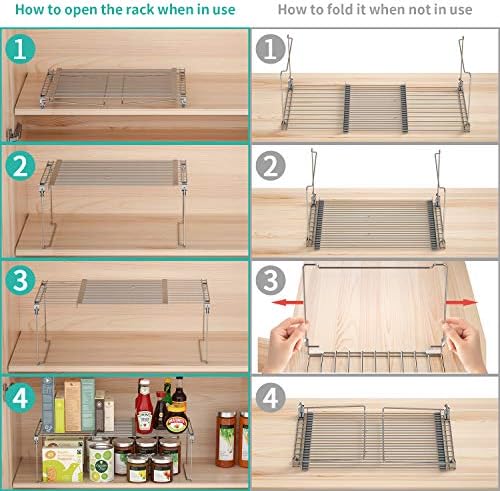 How to open the rack when in use

1

2

3

4

How to fold it when not in use

1

2

3

4