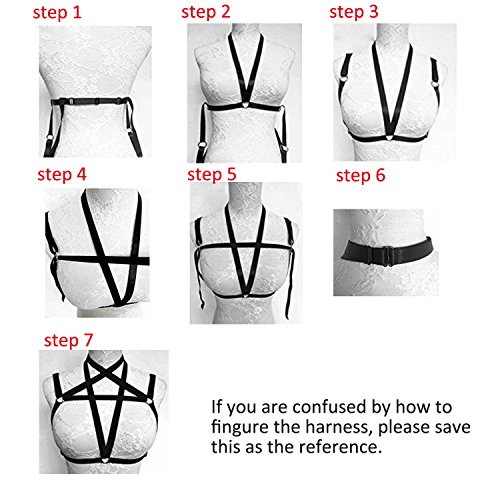 step 1

step 2

step 3

step 4

step 5

step 6

step 7

If you are confused by how to fingure the harness, please save this as the reference.