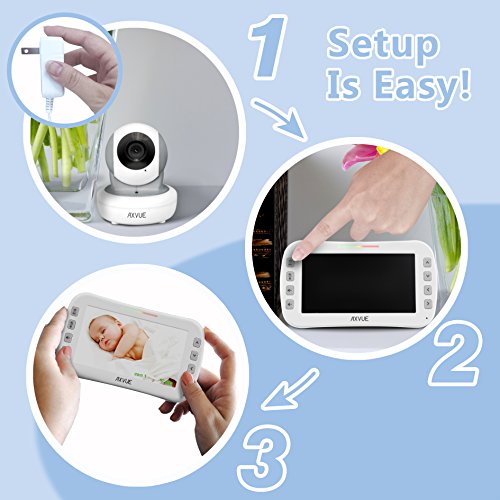 1

Setup Is Easy!

AXVUE

AXVUE

2

AXVUE

3