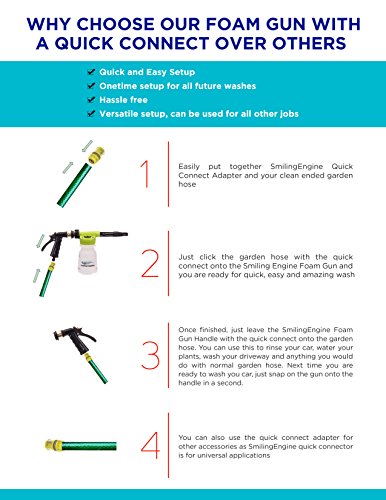 WHY CHOOSE OUR FOAM GUN WITH A QUICK CONNECT OVER OTHERS

✔ Quick and Easy Setup
✔ Onetime setup for all future washes
✔ Hassle free
✔ Versatile setup, can be used for all other jobs

1

Easily put together SmilingEngine Quick Connect Adapter and your clean ended garden hose

2

Just click the garden hose with the quick connect onto the Smiling Engine Foam Gun and you are ready for quick, easy and amazing wash

3

Once finished, just leave the SmilingEngine Foam Gun Handle with the quick connect onto the garden hose. You can use this to rinse your car, water your plants, wash your driveway and anything you would do with normal garden hose. Next time you are ready to wash you car, just snap on the gun onto the handle in a second.

4

You can also use the quick connect adapter for other accessories as SmilingEngine quick connector is for universal applications