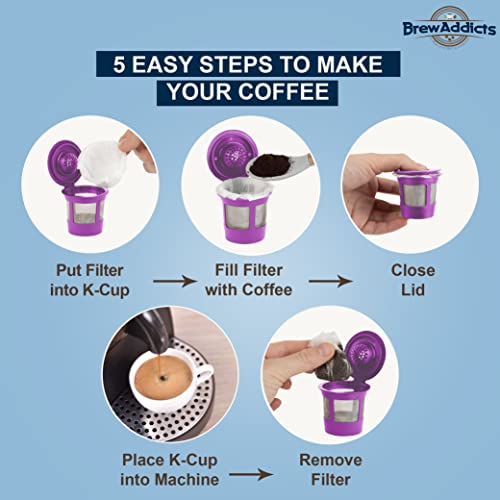 BrewAddicts

5 EASY STEPS TO MAKE YOUR COFFEE

Put Filter into K-Cup

Fill Filter with Coffee

Close Lid

Place K-Cup into Machine

Remove Filter