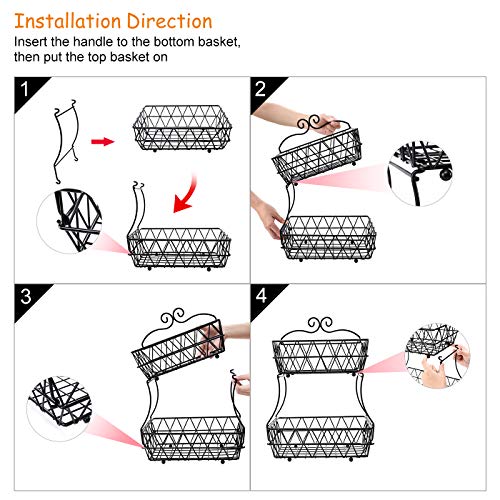 Installation Direction

Insert the handle to the bottom basket, then put the top basket on

1

2

3

4