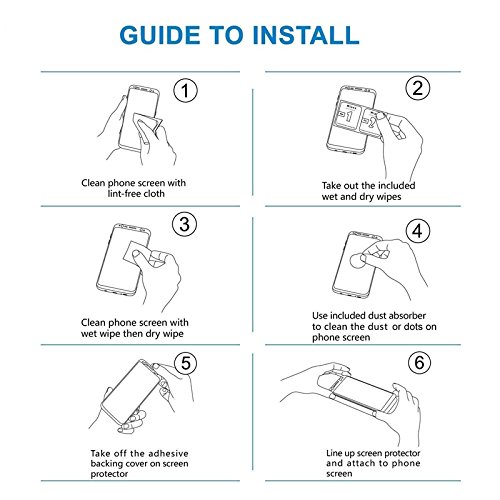 GUIDE TO INSTALL

1

Clean phone screen with lint-free cloth

2

1
2

Take out the included wet and dry wipes

3

Clean phone screen with wet wipe then dry wipe

4

Use included dust absorber to clean the dust or dots on phone screen

5

Take off the adhesive backing cover on screen protector

6

Line up screen protector and attach to phone screen