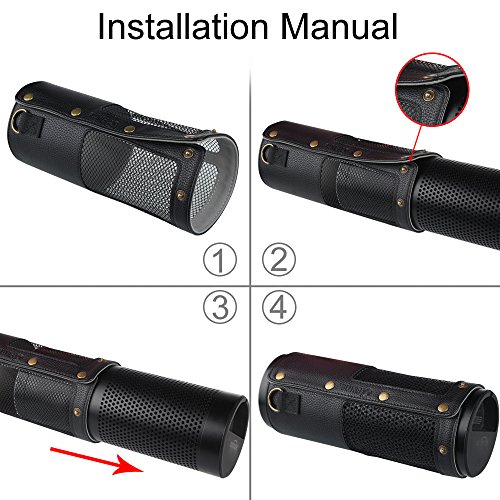 Installation Manual

①

②

③

④