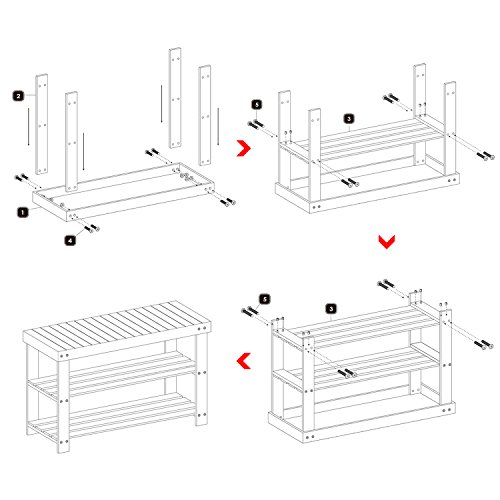 2

1

4

5

3

5

3