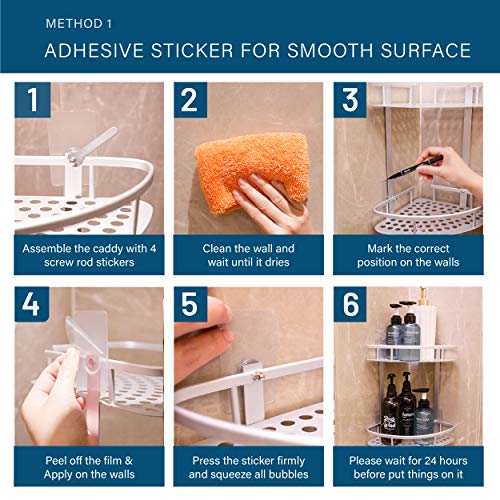 METHOD 1

ADHESIVE STICKER FOR SMOOTH SURFACE

1

Assemble the caddy with 4 screw rod stickers

2

Clean the wall and wait until it dries

3

Mark the correct position on the walls

4

Peel off the film & Apply on the walls

5

Press the sticker firmly and squeeze all bubbles

6

Please wait for 24 hours before put things on it