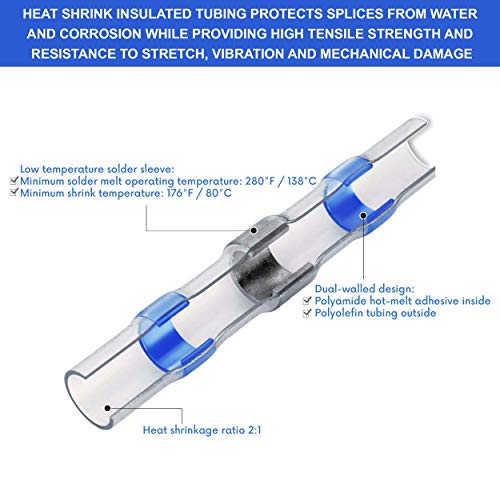 HEAT SHRINK INSULATED TUBING PROTECTS SPLICES FROM WATER AND CORROSION WHILE PROVIDING HIGH TENSILE STRENGTH AND RESISTANCE TO STRETCH, VIBRATION AND MECHANICAL DAMAGE

Low temperature solder sleeve:
☑ Minimum solder melt operating temperature: 280°F / 138°C
☑ Minimum shrink temperature: 176°F / 80°C

Dual-walled design:
☑ Polyamide hot-melt adhesive inside
☑ Polyolefin tubing outside

Heat shrinkage ratio 2:1