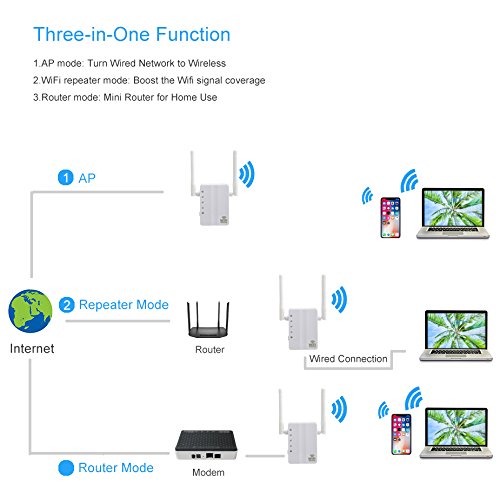 Three-in-One Function

1.AP mode: Turn Wired Network to Wireless
2.WiFi repeater mode: Boost the Wifi signal coverage
3.Router mode: Mini Router for Home Use

1 AP

2 Repeater Mode

Internet

Router

Wired Connection

Router Mode

Modem