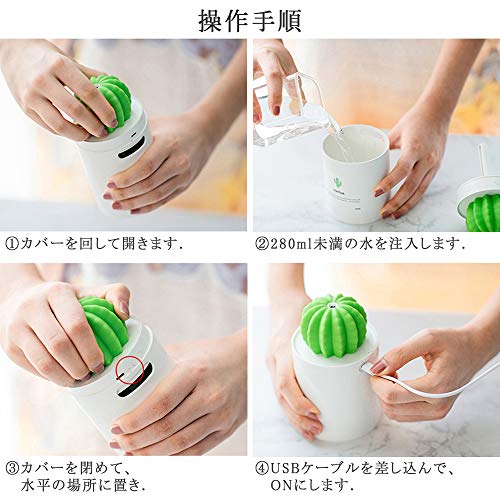 操作手順

①カバーを回して開きます.

②280ml未満の水を注入します.

③カバーを閉めて、水平の場所に置き.

④USBケーブルを差し込んで、ONにします.