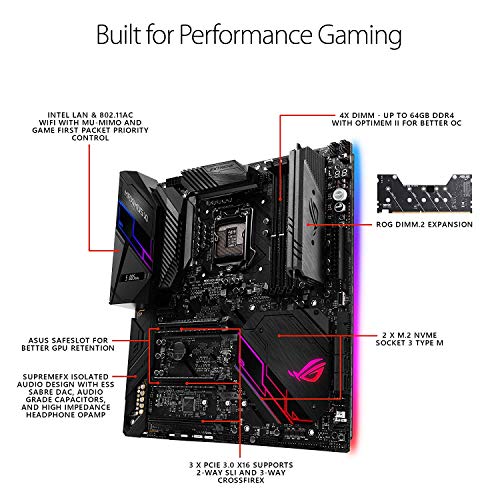 Built for Performance Gaming

INTEL LAN & 802.11AC WIFI WITH MU-MIMO AND GAME FIRST PACKET PRIORITY CONTROL

4X DIMM - UP TO 64GB DDR4 WITH OPTIMEM II FOR BETTER OC

ROG DIMM.2 EXPANSION

ASUS SAFESLOT FOR BETTER GPU RETENTION

2 X M.2 NVME SOCKET 3 TYPE M

SUPREMEFX ISOLATED AUDIO DESIGN WITH ESS SABRE DAC, AUDIO GRADE CAPACITORS, AND HIGH IMPEDANCE HEADPHONE OPAMP

3 X PCIE 3.0 X16 SUPPORTS 2-WAY SLI AND 3-WAY CROSSFIREX