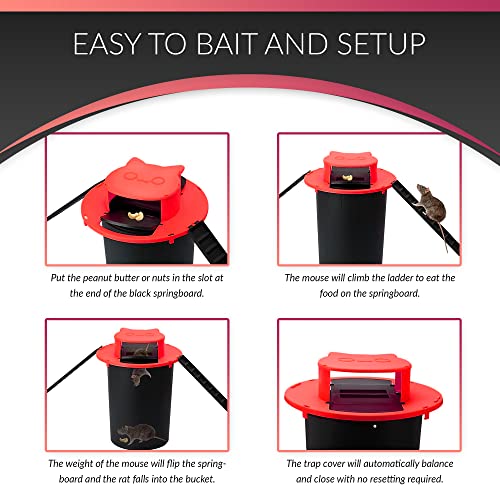 EASY TO BAIT AND SETUP

Put the peanut butter or nuts in the slot at the end of the black springboard.

The mouse will climb the ladder to eat the food on the springboard.

The weight of the mouse will flip the springboard and the rat falls into the bucket.

The trap cover will automatically balance and close with no resetting required.