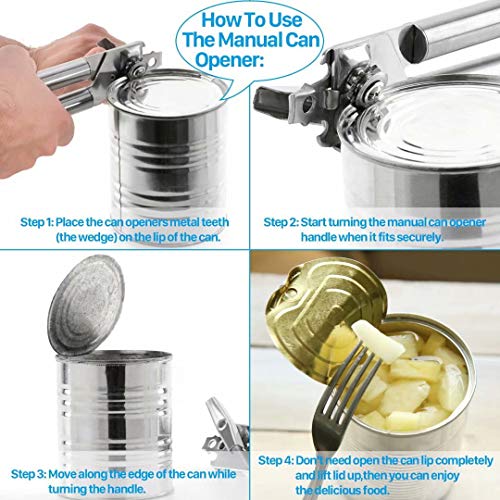 How To Use The Manual Can Opener:

Step 1: Place the can openers metal teeth (the wedge) on the lip of the can.

Step 2: Start turning the manual can opener handle when it fits securely.

Step 3: Move along the edge of the can while turning the handle.

Step 4: Don't need open the can lip completely and lift lid up,then you can enjoy the delicious food.