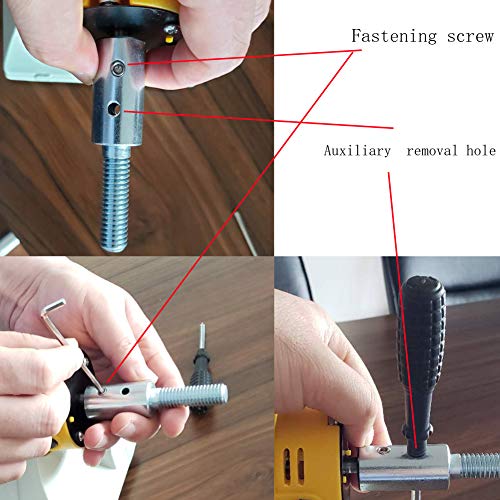 Fastening screw

Auxiliary removal hole