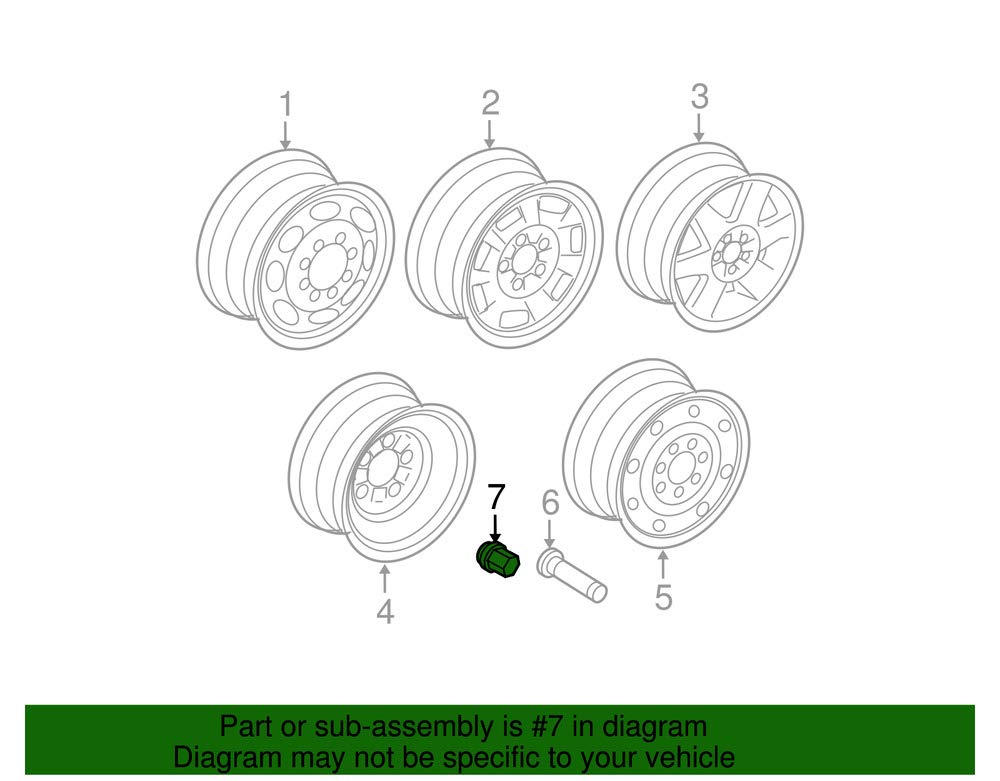 1
2
3
7
6
4
5

Part or sub-assembly is #7 in diagram
Diagram may not be specific to your vehicle