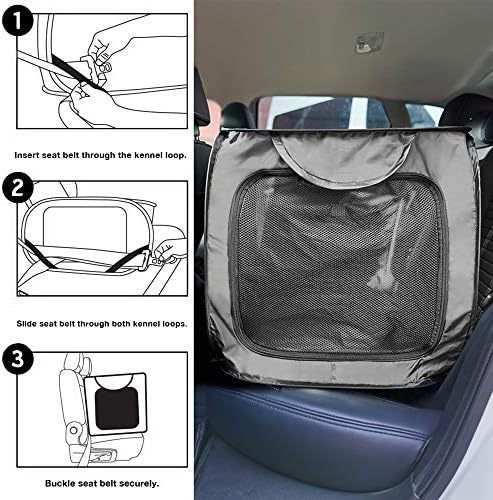 1

Insert seat belt through the kennel loop.

2

Slide seat belt through both kennel loops.

3

Buckle seat belt securely.