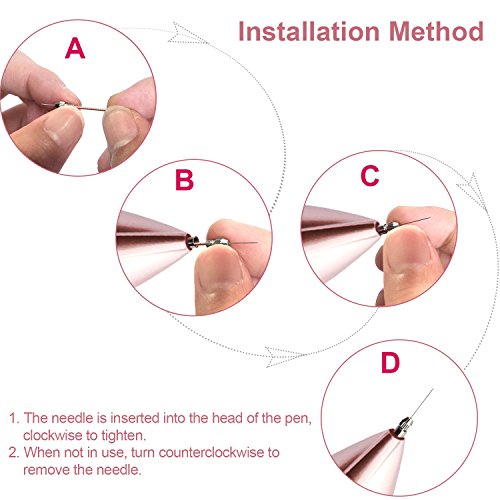 Installation Method

A

B

C

D

1. The needle is inserted into the head of the pen, clockwise to tighten.
2. When not in use, turn counterclockwise to remove the needle.