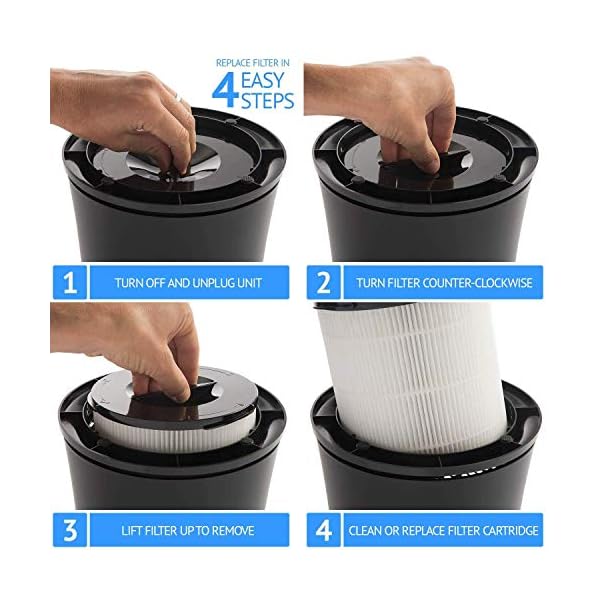 REPLACE FILTER IN
4 EASY STEPS

1 TURN OFF AND UNPLUG UNIT

2 TURN FILTER COUNTER-CLOCKWISE

3 LIFT FILTER UP TO REMOVE

4 CLEAN OR REPLACE FILTER CARTRIDGE