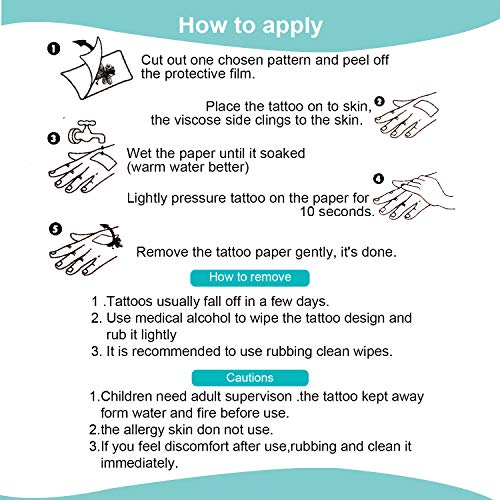 How to apply

1 Cut out one chosen pattern and peel off the protective film.

2 Place the tattoo on to skin, the viscose side clings to the skin.

3 Wet the paper until it soaked (warm water better)

4 Lightly pressure tattoo on the paper for 10 seconds.

5 Remove the tattoo paper gently, it's done.

How to remove

1 .Tattoos usually fall off in a few days.
2. Use medical alcohol to wipe the tattoo design and rub it lightly
3. It is recommended to use rubbing clean wipes.

Cautions

1.Children need adult supervison .the tattoo kept away form water and fire before use.
2.the allergy skin don not use.
3.If you feel discomfort after use,rubbing and clean it immediately.