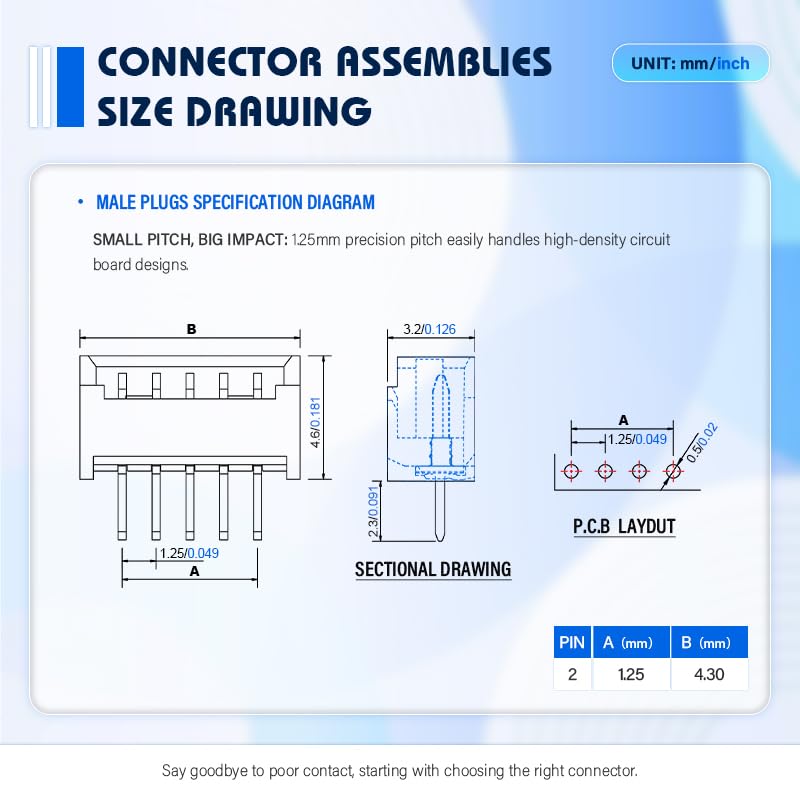 CONNECTOR ASSEMBLIES SIZE DRAWING

UNIT: mm/inch

• MALE PLUGS SPECIFICATION DIAGRAM

SMALL PITCH, BIG IMPACT: 1.25mm precision pitch easily handles high-density circuit board designs.

B

4.6/0.181

1.25/0.049

A

3.2/0.126

2.3/0.091

SECTIONAL DRAWING

A

1.25/0.049

0.5/0.02

P.C.B LAYDUT

| PIN | A (mm) | B (mm) |
|---|---|---|
| 2 | 1.25 | 4.30 |

Say goodbye to poor contact, starting with choosing the right connector.