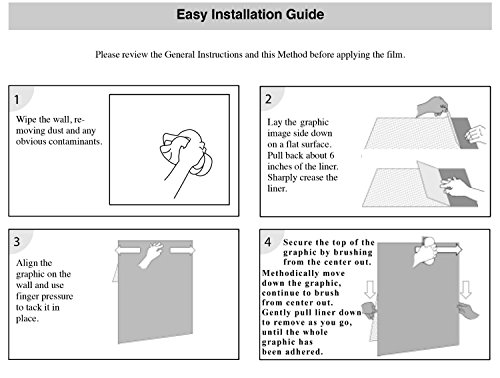 Easy Installation Guide

Please review the General Instructions and this Method before applying the film.

1

Wipe the wall, removing dust and any obvious contaminants.

2

Lay the graphic image side down on a flat surface. Pull back about 6 inches of the liner. Sharply crease the liner.

3

Align the graphic on the wall and use finger pressure to tack it in place.

4

Secure the top of the graphic by brushing from the center out.

Methodically move down the graphic, continue to brush from center out. Gently pull liner down to remove as you go, until the whole graphic has been adhered.