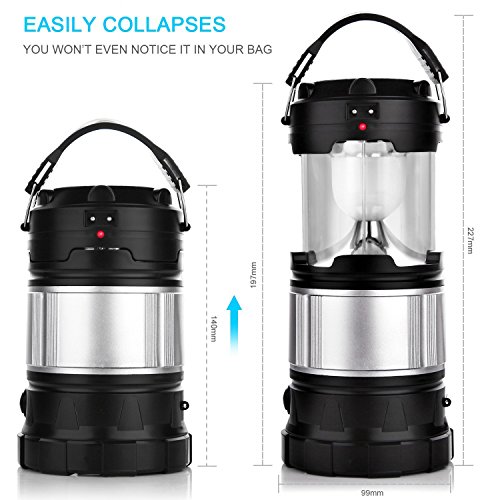 EASILY COLLAPSES
YOU WON'T EVEN NOTICE IT IN YOUR BAG

140mm

197mm

227mm

99mm