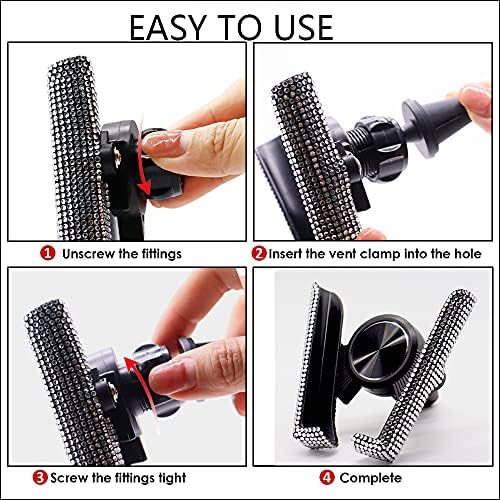 EASY TO USE

1 Unscrew the fittings

2 Insert the vent clamp into the hole

3 Screw the fittings tight

4 Complete