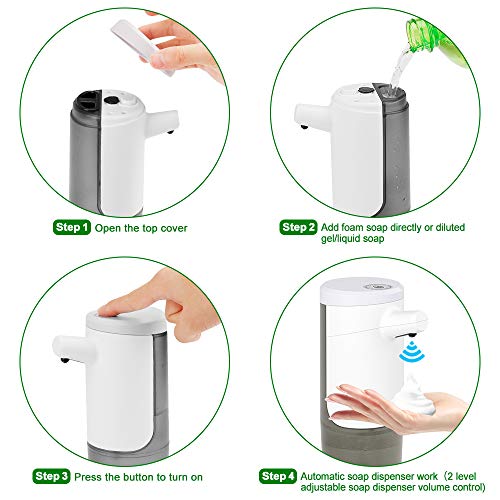 Step 1 Open the top cover

Step 2 Add foam soap directly or diluted gel/liquid soap

Step 3 Press the button to turn on

Step 4 Automatic soap dispenser work（2 level adjustable soap dispenser volume control)