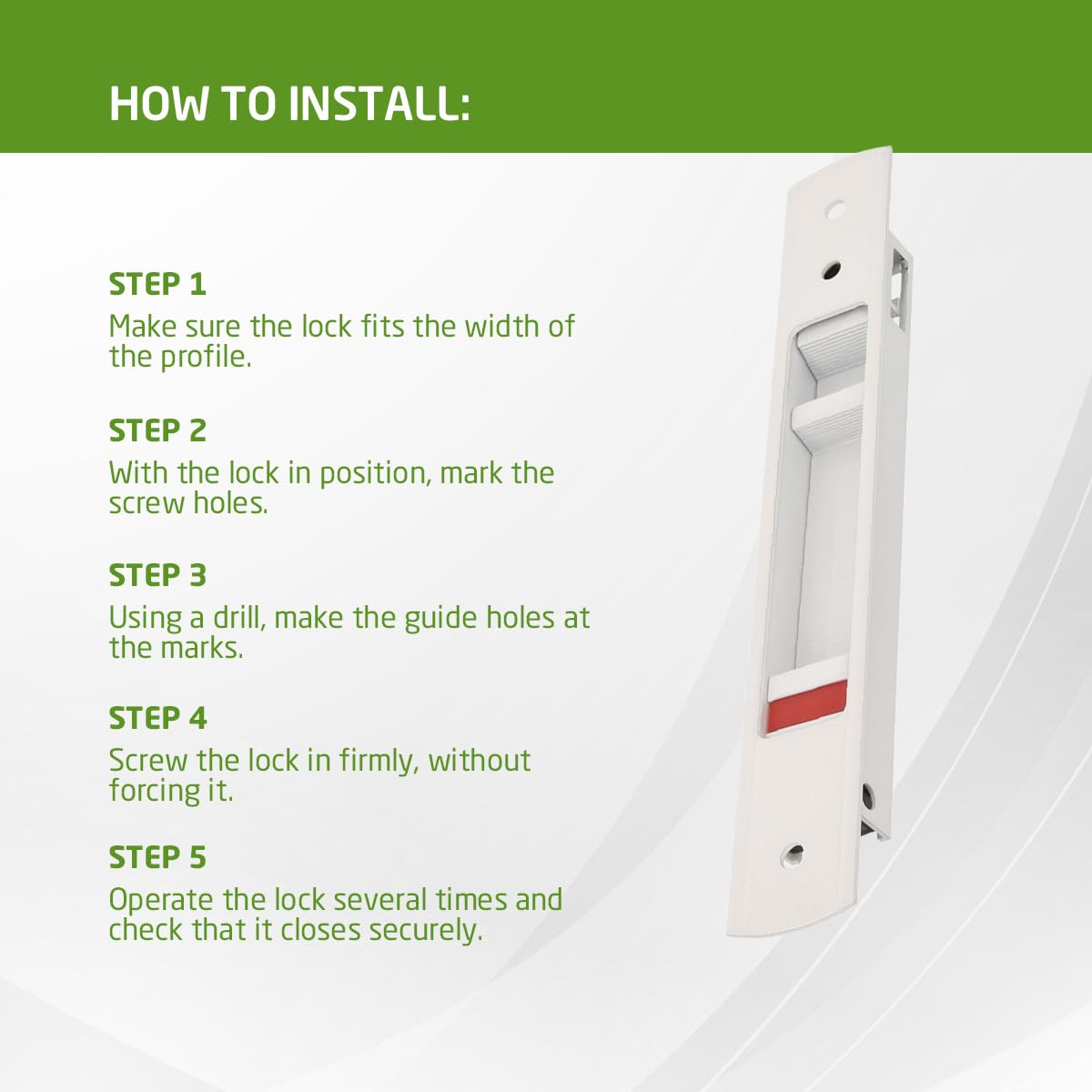 HOW TO INSTALL:

STEP 1
Make sure the lock fits the width of the profile.

STEP 2
With the lock in position, mark the screw holes.

STEP 3
Using a drill, make the guide holes at the marks.

STEP 4
Screw the lock in firmly, without forcing it.

STEP 5
Operate the lock several times and check that it closes securely.