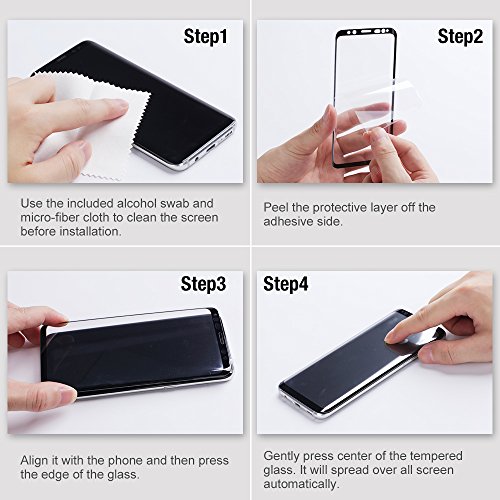 Step1

Use the included alcohol swab and micro-fiber cloth to clean the screen before installation.

Step2

Peel the protective layer off the adhesive side.

Step3

Align it with the phone and then press the edge of the glass.

Step4

Gently press center of the tempered glass. It will spread over all screen automatically.