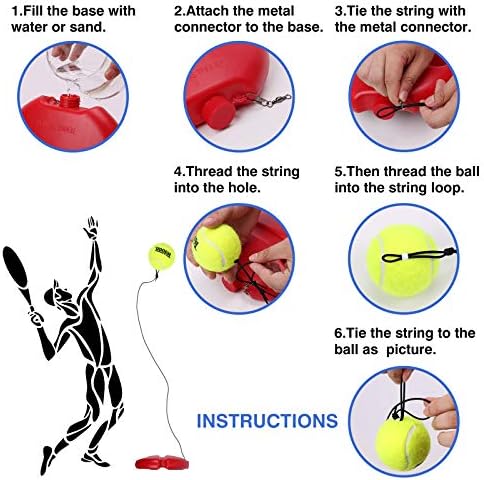 1.Fill the base with water or sand.

2.Attach the metal connector to the base.

3.Tie the string with the metal connector.

4.Thread the string into the hole.

5.Then thread the ball into the string loop.

6.Tie the string to the ball as picture.

INSTRUCTIONS