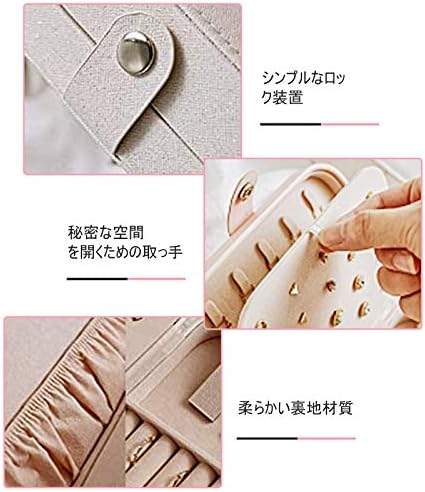 シンプルなロック装置

秘密な空間
を開くための取っ手

柔らかい裏地材質