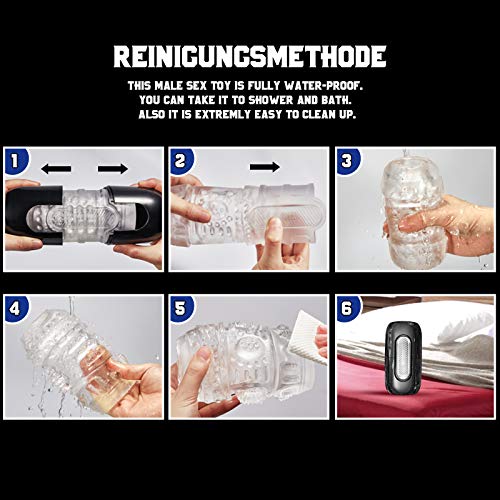 REINIGUNGSMETHODE

THIS MALE SEX TOY IS FULLY WATER-PROOF. YOU CAN TAKE IT TO SHOWER AND BATH. ALSO IT IS EXTREMLY EASY TO CLEAN UP.

1

2

3

4

5

6