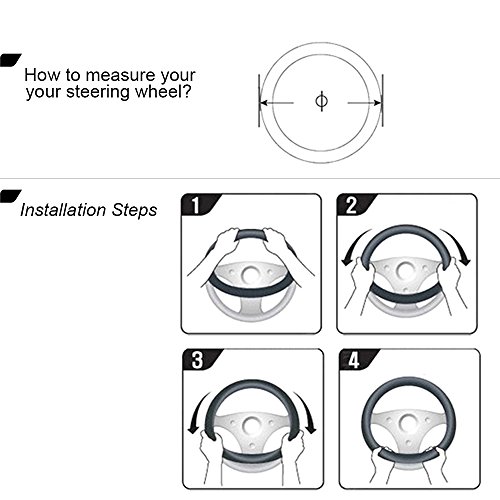 How to measure your your steering wheel?

$\phi$

Installation Steps

1

2

3

4