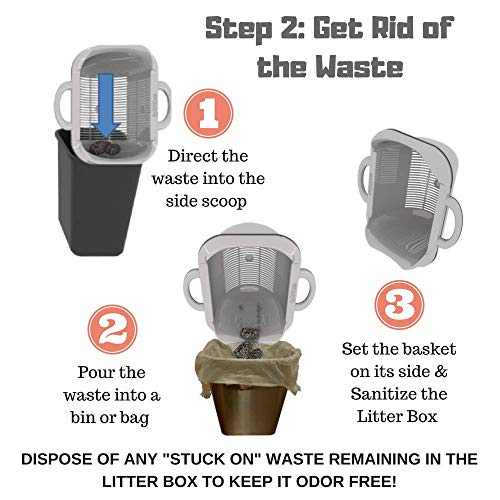 Step 2: Get Rid of the Waste

1

Direct the waste into the side scoop

2

Pour the waste into a bin or bag

3

Set the basket on its side & Sanitize the Litter Box

DISPOSE OF ANY "STUCK ON" WASTE REMAINING IN THE LITTER BOX TO KEEP IT ODOR FREE!