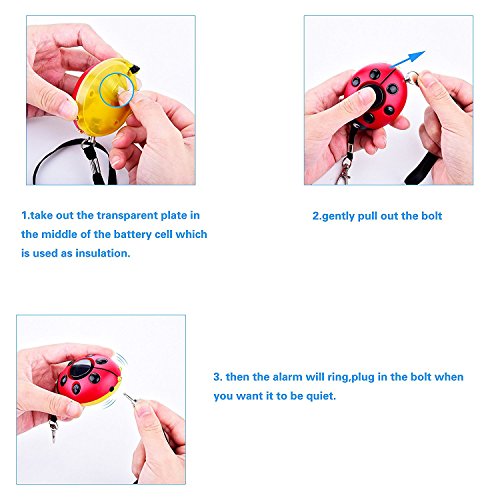 1.take out the transparent plate in the middle of the battery cell which is used as insulation.

2.gently pull out the bolt

3. then the alarm will ring,plug in the bolt when you want it to be quiet.