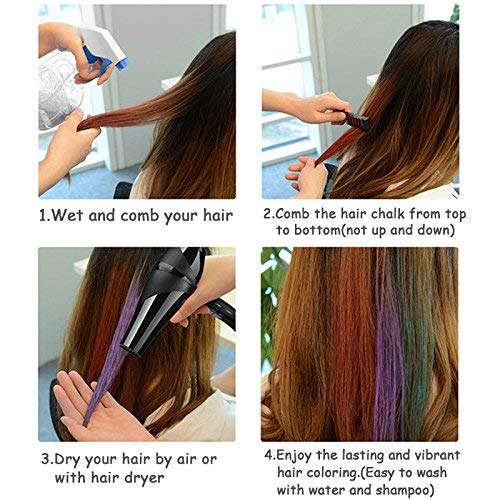 1.Wet and comb your hair

2.Comb the hair chalk from top to bottom(not up and down)

3.Dry your hair by air or with hair dryer

4.Enjoy the lasting and vibrant hair coloring.(Easy to wash with water and shampoo)