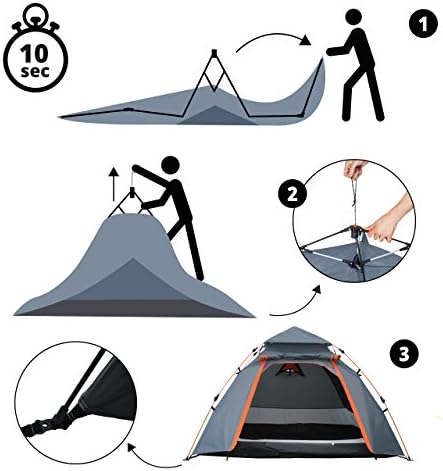 10 sec

1

2

3