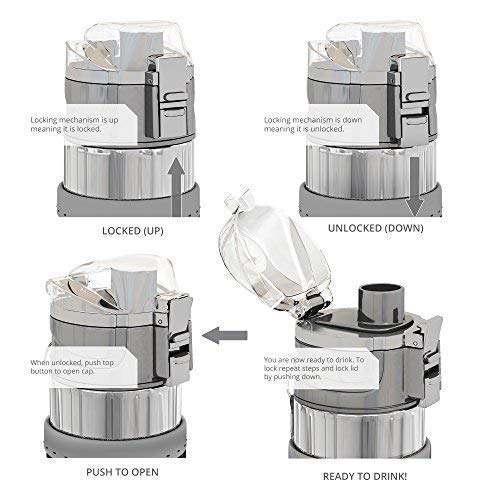 Locking mechanism is up meaning it is locked.

LOCKED (UP)

Locking mechanism is down meaning it is unlocked.

UNLOCKED (DOWN)

When unlocked, push top button to open cap.

PUSH TO OPEN

You are now ready to drink. To lock repeat steps and lock lid by pushing down.

READY TO DRINK!