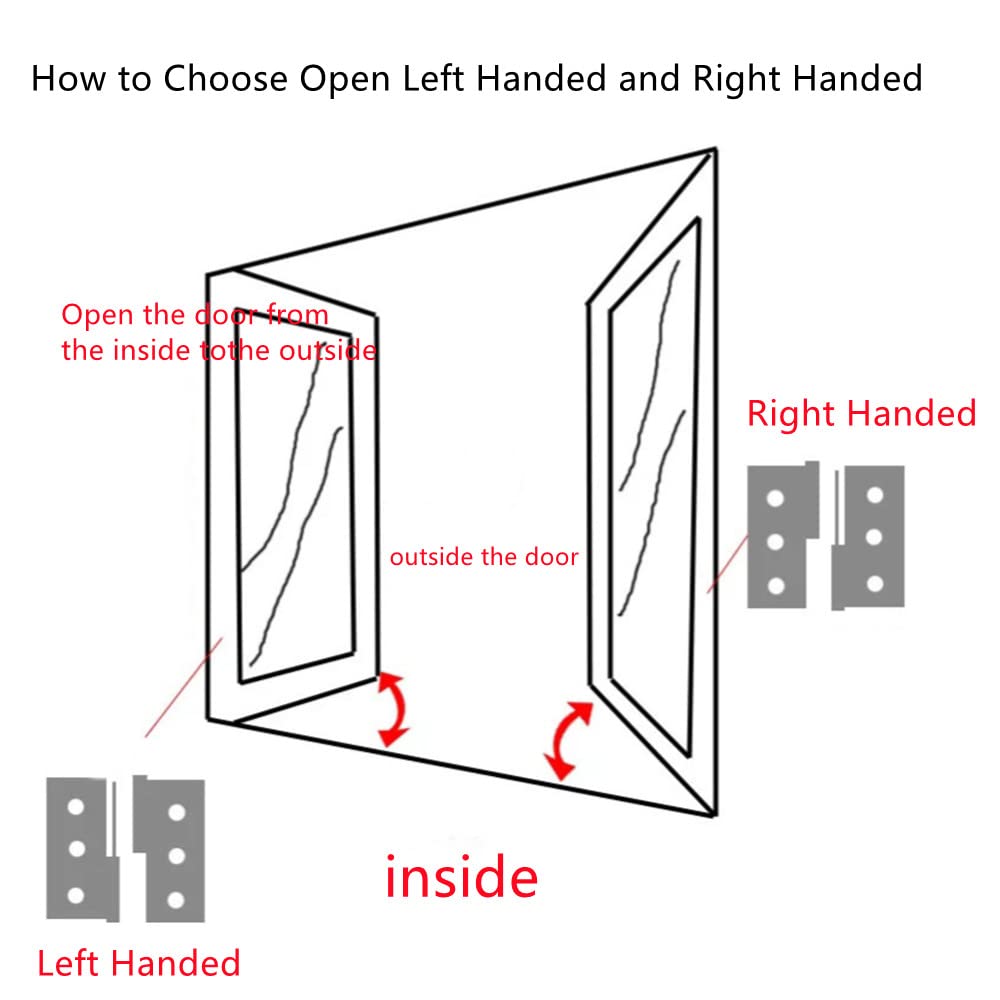 How to Choose Open Left Handed and Right Handed

Open the door from the inside tothe outside

Right Handed

outside the door

inside

Left Handed