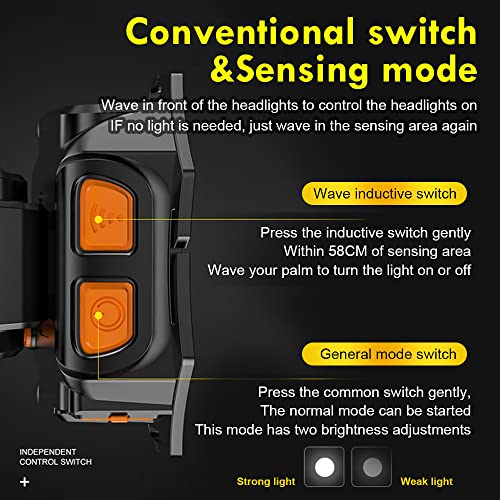 Conventional switch &Sensing mode

Wave in front of the headlights to control the headlights on
IF no light is needed, just wave in the sensing area again

Wave inductive switch

Press the inductive switch gently
Within 58CM of sensing area
Wave your palm to turn the light on or off

General mode switch

Press the common switch gently,
The normal mode can be started
This mode has two brightness adjustments

INDEPENDENT CONTROL SWITCH

+

Strong light

Weak light