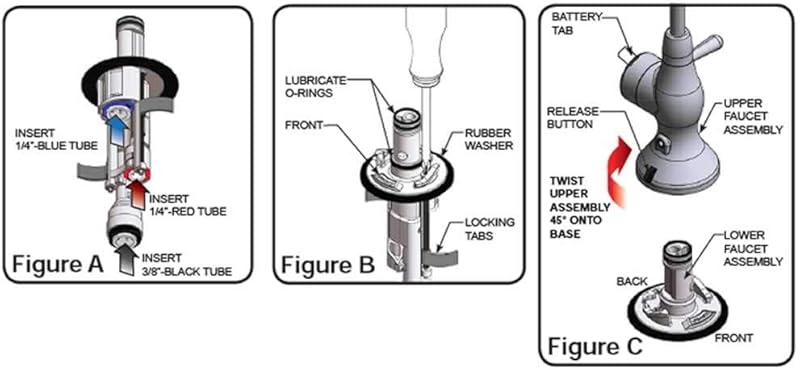 INSERT
1/4"-BLUE TUBE

INSERT
1/4"-RED TUBE

INSERT
3/8"-BLACK TUBE

Figure A

LUBRICATE
O-RINGS

FRONT

RUBBER
WASHER

LOCKING
TABS

Figure B

BATTERY
TAB

RELEASE
BUTTON

UPPER
FAUCET
ASSEMBLY

TWIST
UPPER
ASSEMBLY
45° ONTO
BASE

LOWER
FAUCET
ASSEMBLY

BACK

FRONT

Figure C